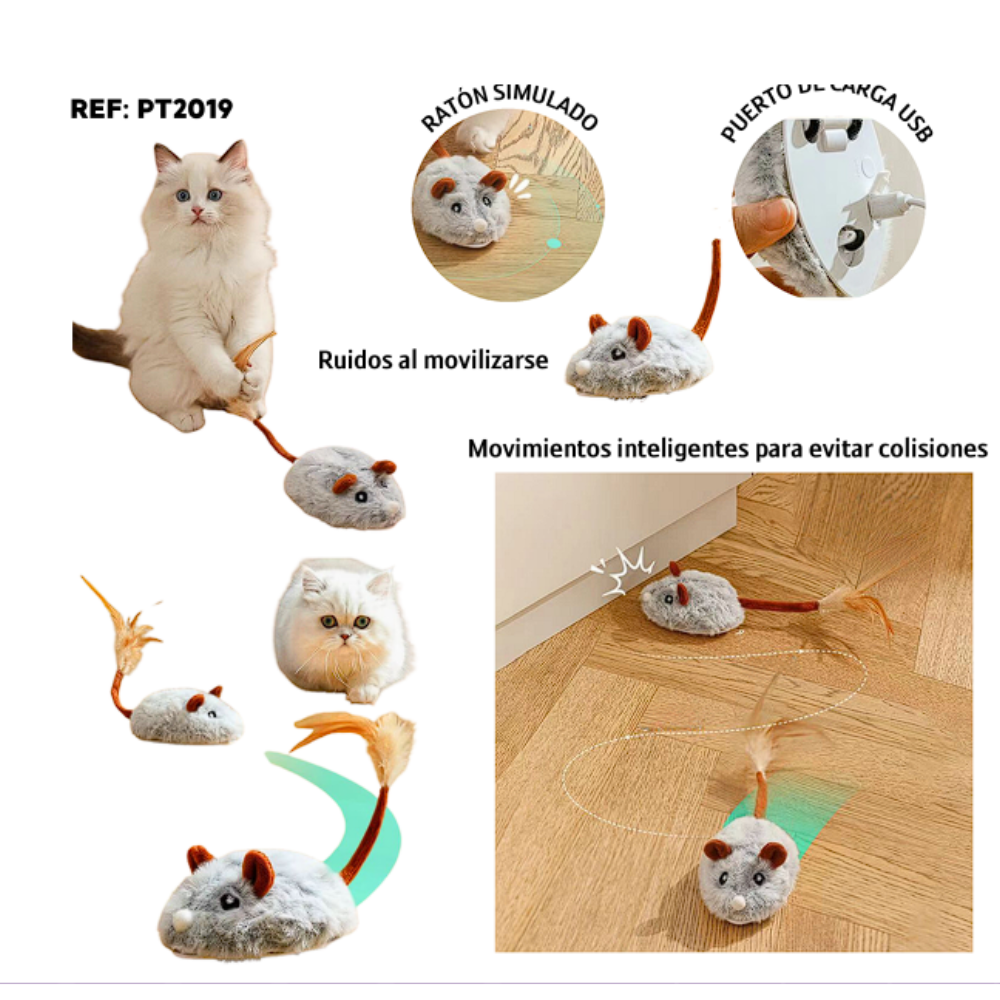 REF: PT2019

RATÓN SIMULADO

PUERTO DE CARGA USB

Ruidos al movilizarse

Movimientos inteligentes para evitar colisiones